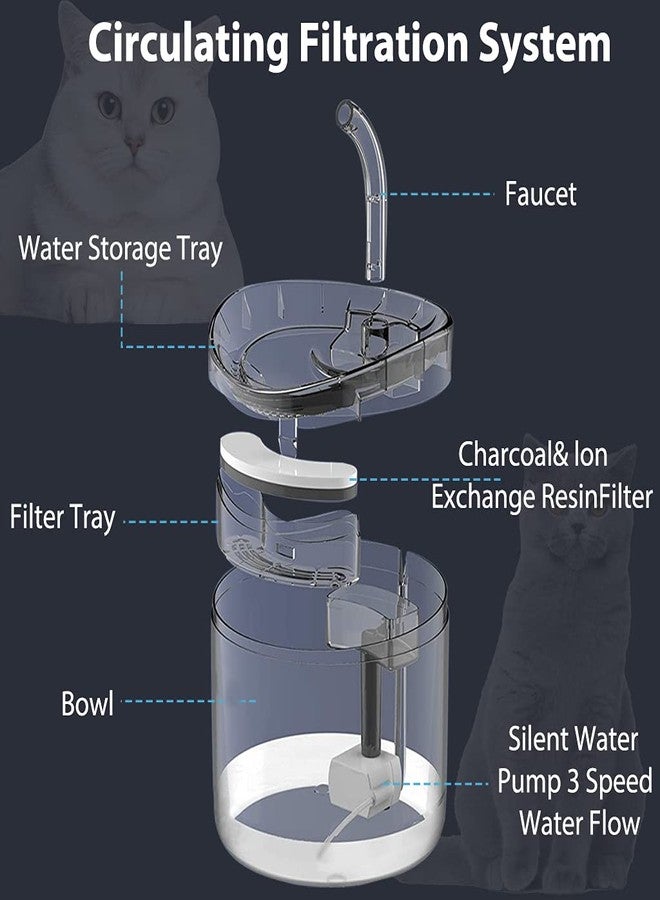 Circulating Filtration System

Faucet

Water Storage Tray

Charcoal& Ion Exchange ResinFilter

Filter Tray

Bowl

Silent Water Pump 3 Speed Water Flow